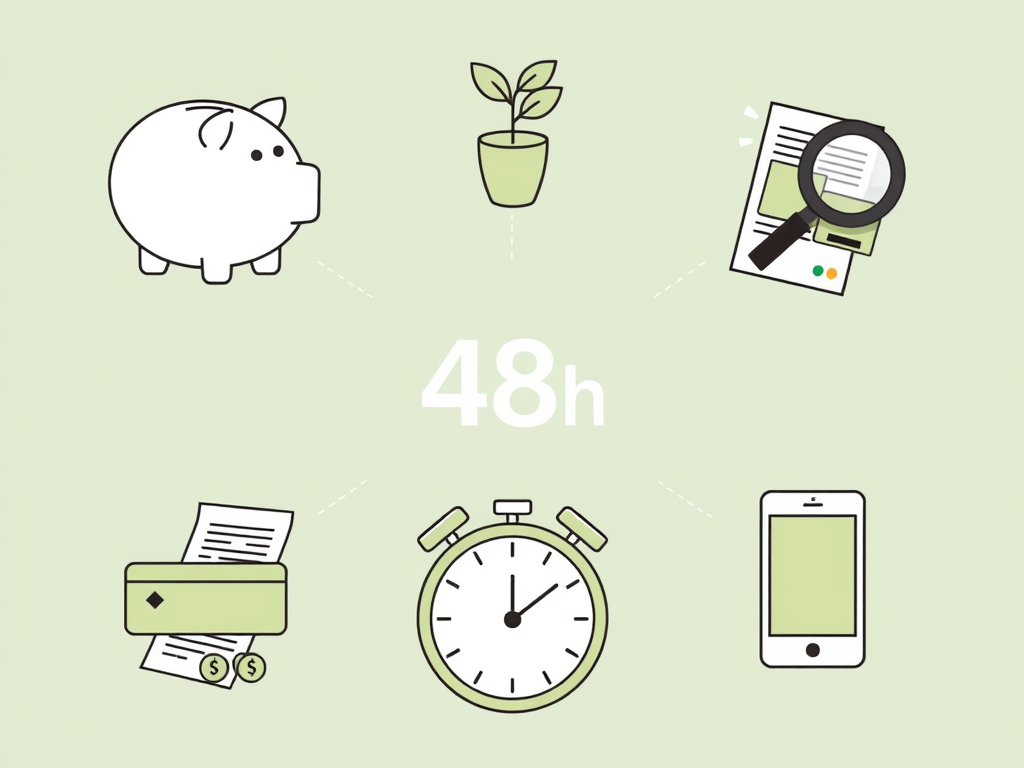 48h

$ $